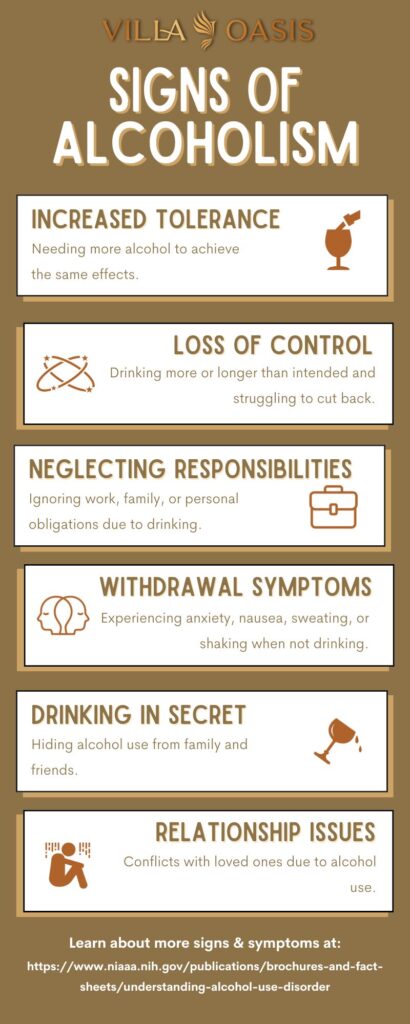 VILLA OASIS

SIGNS OF ALCOHOLISM

INCREASED TOLERANCE
Needing more alcohol to achieve the same effects.

LOSS OF CONTROL
Drinking more or longer than intended and struggling to cut back.

NEGLECTING RESPONSIBILITIES
Ignoring work, family, or personal obligations due to drinking.

WITHDRAWAL SYMPTOMS
Experiencing anxiety, nausea, sweating, or shaking when not drinking.

DRINKING IN SECRET
Hiding alcohol use from family and friends.

RELATIONSHIP ISSUES
Conflicts with loved ones due to alcohol use.

Learn about more signs & symptoms at:
https://www.niaaa.nih.gov/publications/brochures-and-fact-sheets/understanding-alcohol-use-disorder